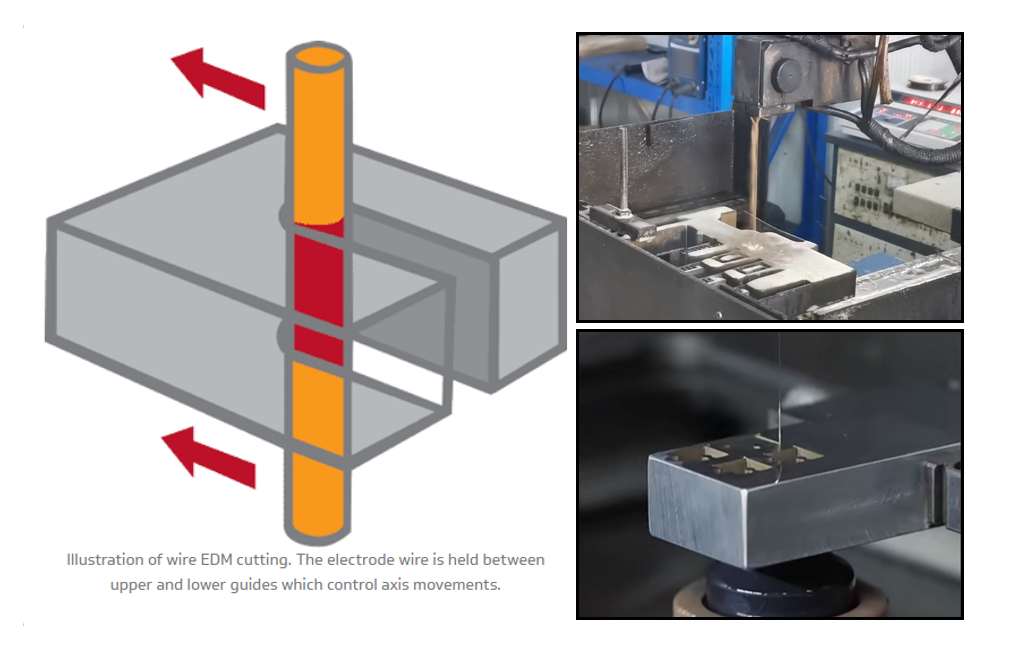 Illustration of wire EDM cutting. The electrode wire is held between upper and lower guides which control axis movements.