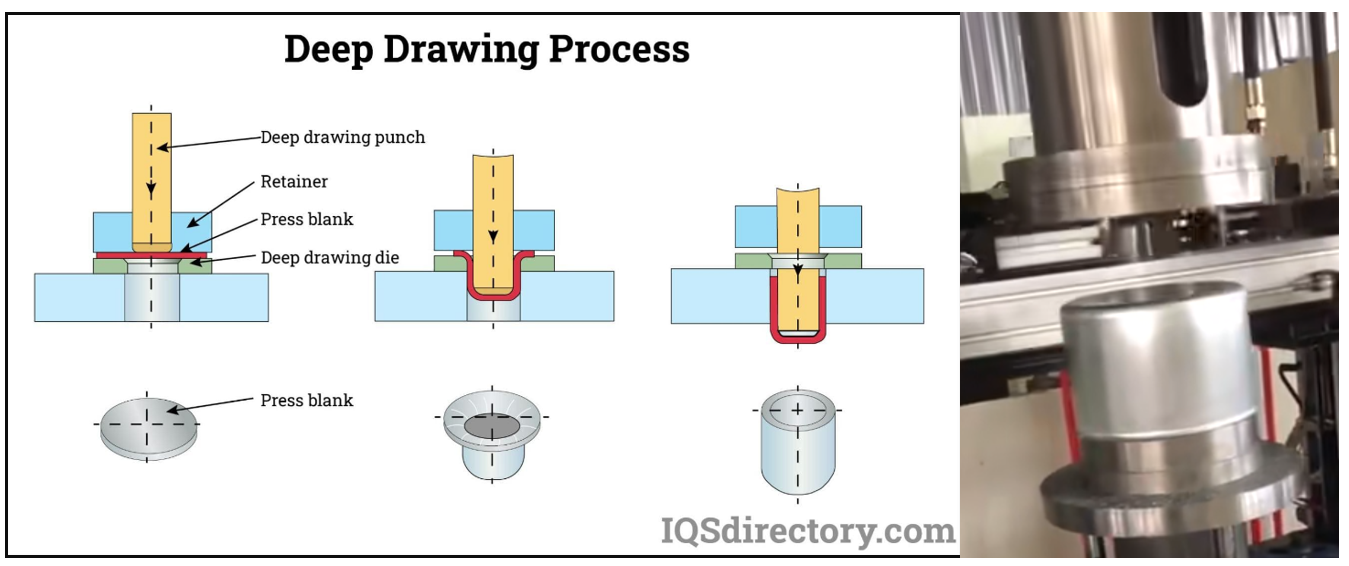 Deep Drawing Process

Deep drawing punch
Retainer
Press blank
Deep drawing die

Press blank

IQSdirectory.com